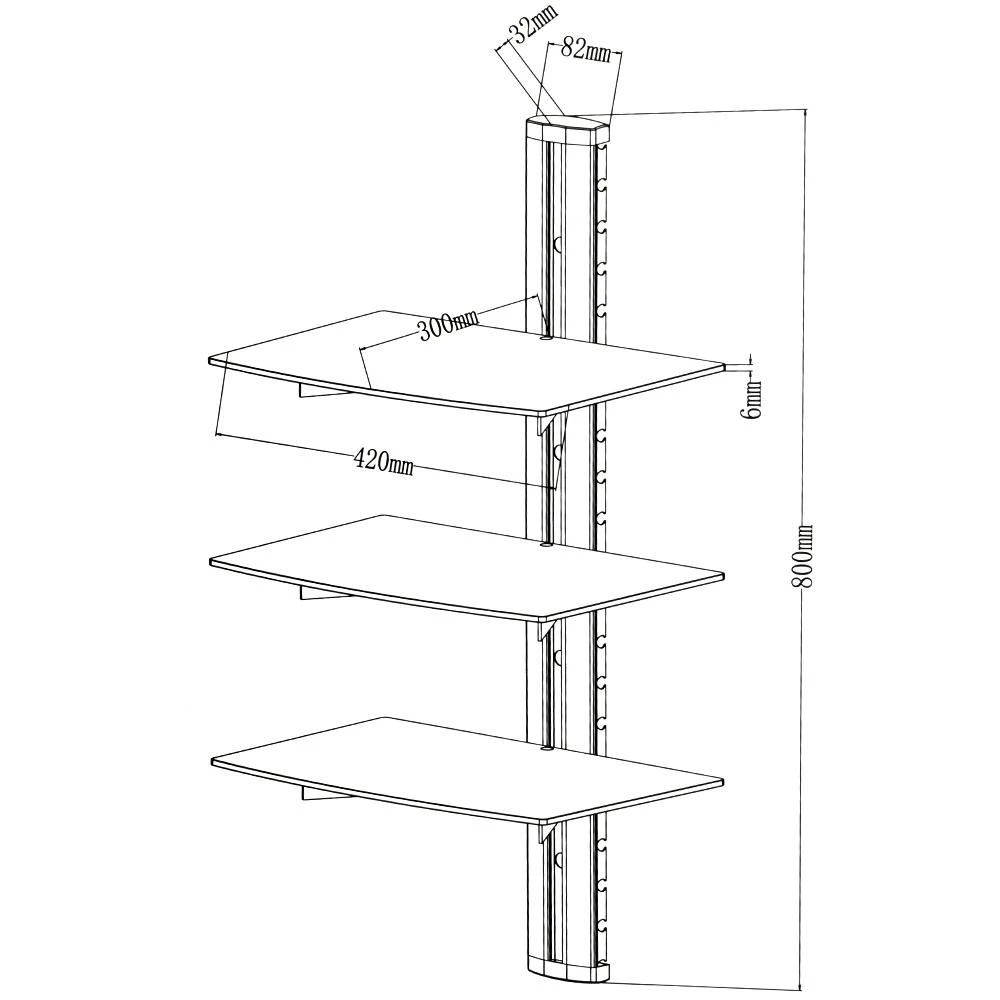 32mm
82mm
300mm
6mm
420mm
800mm